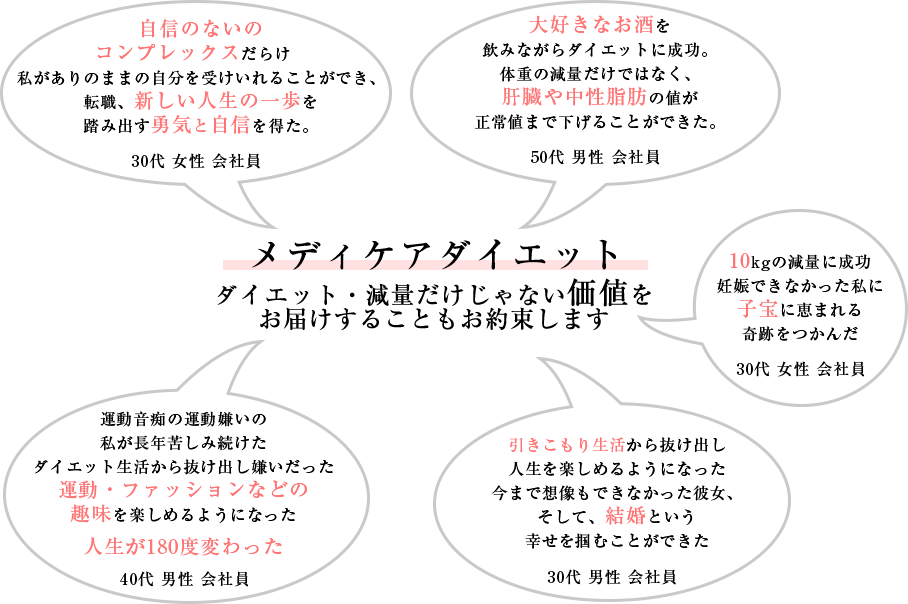 自信のないの
コンプレックスだらけ
私がありのままの自分を受けいれることができ、
転職、新しい人生の一歩を
踏み出す勇気と自信を得た。

30代 女性 会社員

大好きなお酒を
飲みながらダイエットに成功。
体重の減量だけではなく、
肝臓や中性脂肪の値が
正常値まで下げることができた。

50代 男性 会社員

メディケアダイエット

ダイエット・減量だけじゃない価値を
お届けすることもお約束します

10kgの減量に成功
妊娠できなかった私に
子宝に恵まれる
奇跡をつかんだ

30代 女性 会社員

運動音痴の運動嫌いの
私が長年苦しみ続けた
ダイエット生活から抜け出し嫌いだった
運動・ファッションなどの
趣味を楽しめるようになった

人生が180度変わった

40代 男性 会社員

引きこもり生活から抜け出し
人生を楽しめるようになった
今まで想像もできなかった彼女、
そして、結婚という
幸せを掴むことができた

30代 男性 会社員